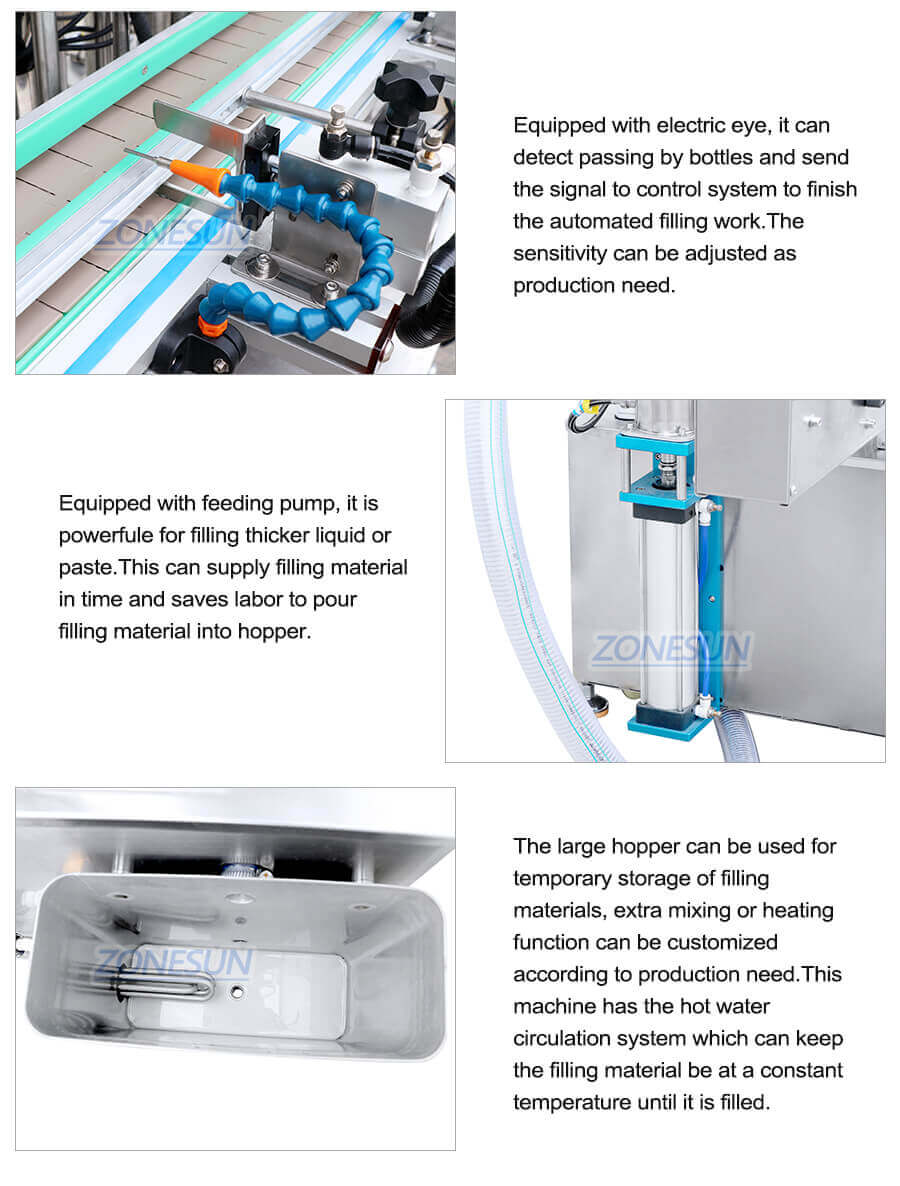 ZONESUN

Equipped with electric eye, it can detect passing by bottles and send the signal to control system to finish the automated filling work.The sensitivity can be adjusted as production need.

Equipped with feeding pump, it is powerfule for filling thicker liquid or paste.This can supply filling material in time and saves labor to pour filling material into hopper.

ZONESUN

ZONESUN

The large hopper can be used for temporary storage of filling materials, extra mixing or heating function can be customized according to production need.This machine has the hot water circulation system which can keep the filling material be at a constant temperature until it is filled.