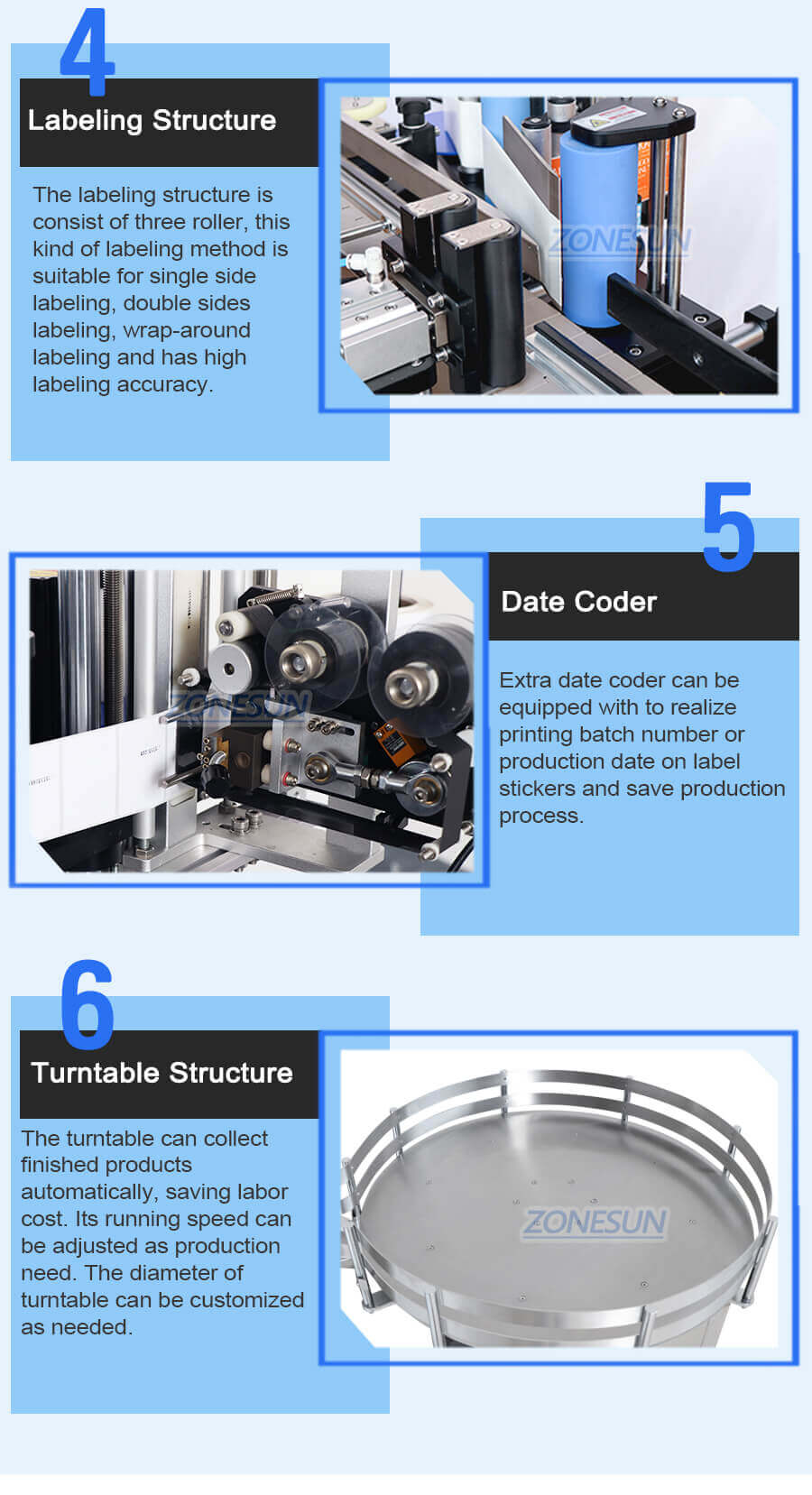 4

Labeling Structure

The labeling structure is consist of three roller, this kind of labeling method is suitable for single side labeling, double sides labeling, wrap-around labeling and has high labeling accuracy.

ZONESUN

5

Date Coder

Extra date coder can be equipped with to realize printing batch number or production date on label stickers and save production process.

ZONESUN

6

Turntable Structure

The turntable can collect finished products automatically, saving labor cost. Its running speed can be adjusted as production need. The diameter of turntable can be customized as needed.

ZONESUN