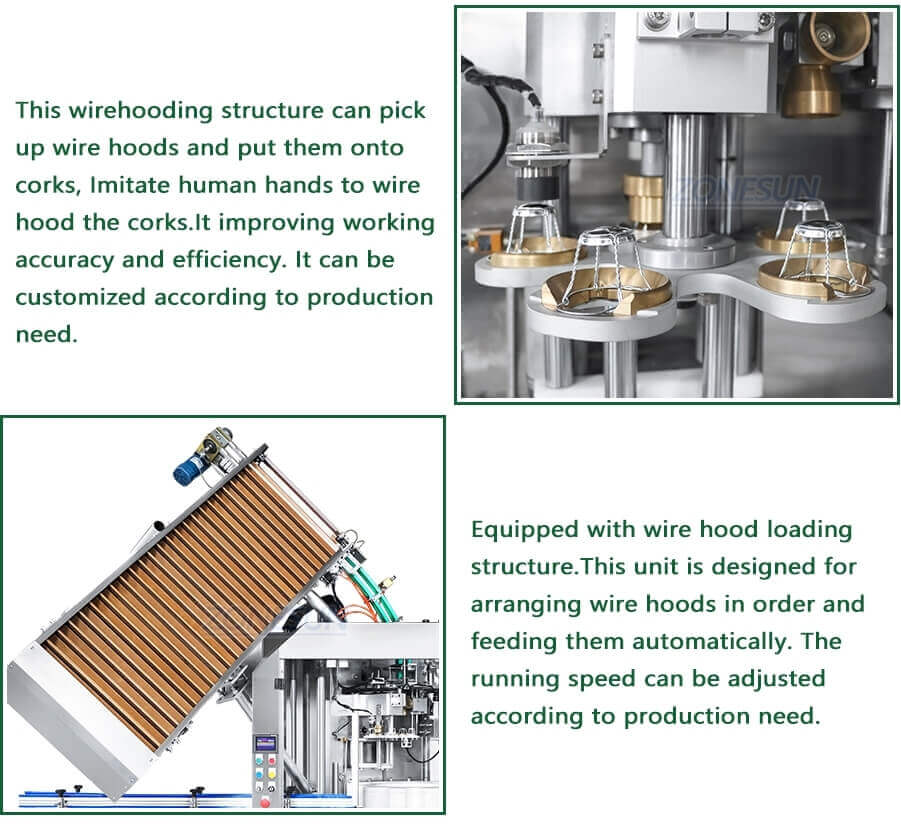 This wirehooding structure can pick up wire hoods and put them onto corks, Imitate human hands to wire hood the corks.It improving working accuracy and efficiency. It can be customized according to production need.

ZONESUN

Equipped with wire hood loading structure.This unit is designed for arranging wire hoods in order and feeding them automatically. The running speed can be adjusted according to production need.