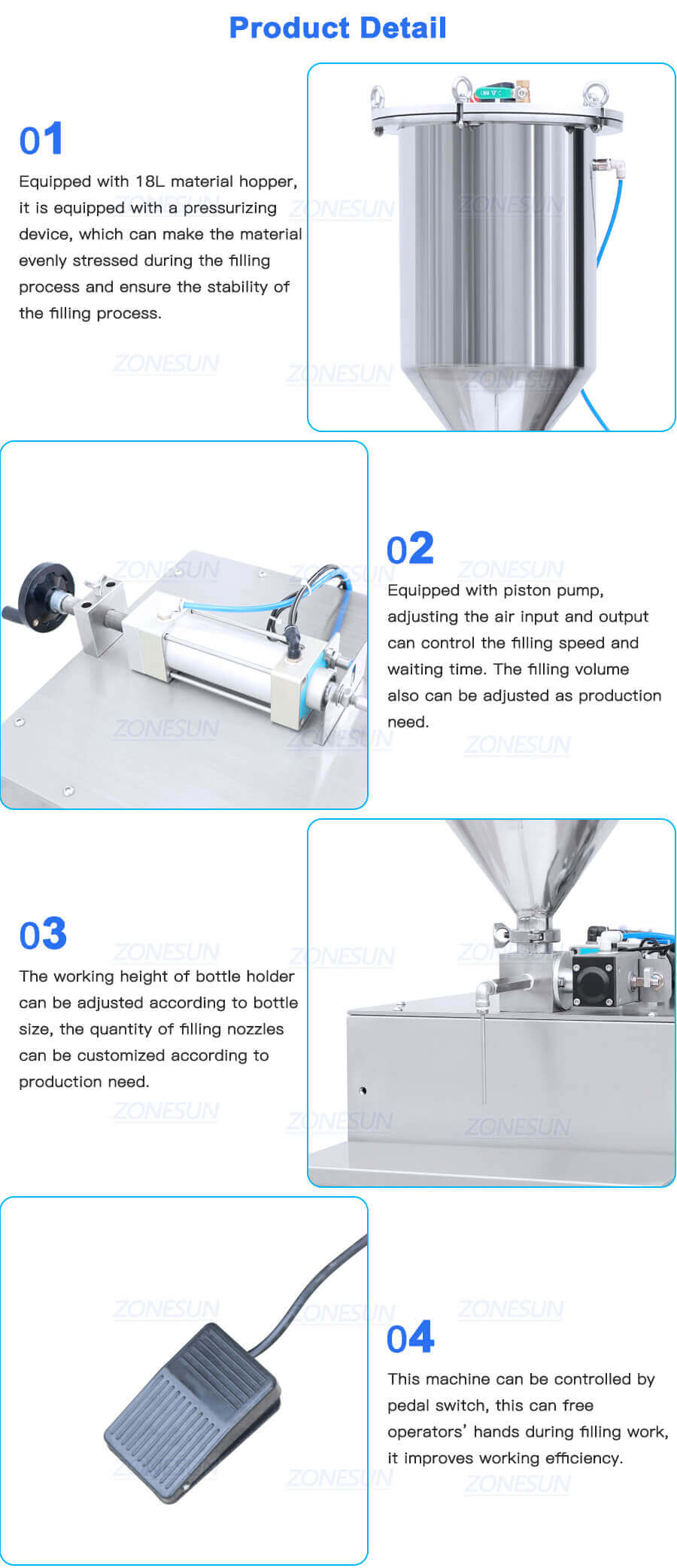 Product Detail

01
Equipped with 18L material hopper, it is equipped with a pressurizing device, which can make the material evenly stressed during the filling process and ensure the stability of the filling process.

ZONESUN

02
Equipped with piston pump, adjusting the air input and output can control the filling speed and waiting time. The filling volume also can be adjusted as production need.

03
The working height of bottle holder can be adjusted according to bottle size, the quantity of filling nozzles can be customized according to production need.

04
This machine can be controlled by pedal switch, this can free operators' hands during filling work, it improves working efficiency.