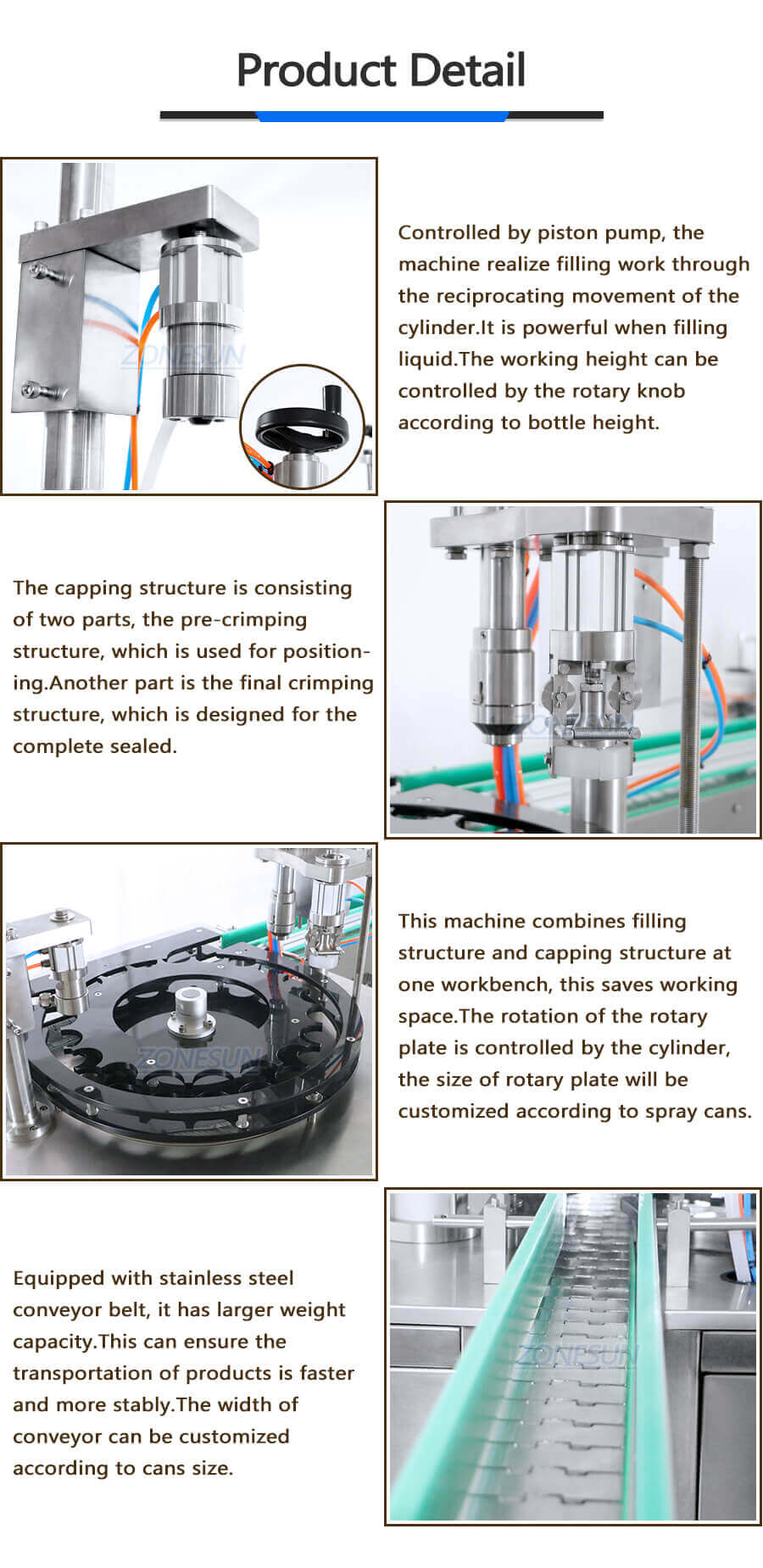 Product Detail

ZONESUN

Controlled by piston pump, the machine realize filling work through the reciprocating movement of the cylinder.It is powerful when filling liquid.The working height can be controlled by the rotary knob according to bottle height.

The capping structure is consisting of two parts, the pre-crimping structure, which is used for positioning.Another part is the final crimping structure, which is designed for the complete sealed.

ZONESUN

ZONESUN

This machine combines filling structure and capping structure at one workbench, this saves working space.The rotation of the rotary plate is controlled by the cylinder, the size of rotary plate will be customized according to spray cans.

Equipped with stainless steel conveyor belt, it has larger weight capacity.This can ensure the transportation of products is faster and more stably.The width of conveyor can be customized according to cans size.

ZONESUN