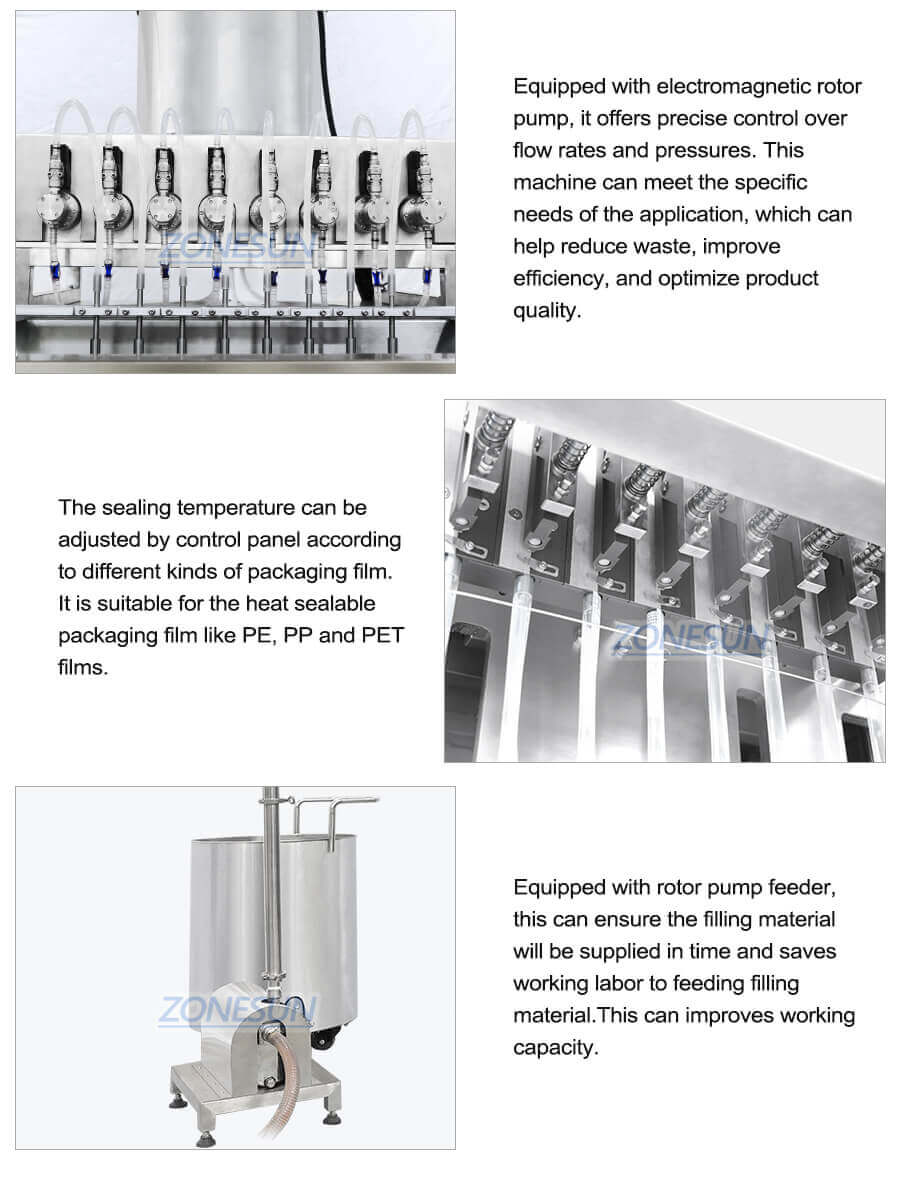 ZONESUN

Equipped with electromagnetic rotor pump, it offers precise control over flow rates and pressures. This machine can meet the specific needs of the application, which can help reduce waste, improve efficiency, and optimize product quality.

The sealing temperature can be adjusted by control panel according to different kinds of packaging film. It is suitable for the heat sealable packaging film like PE, PP and PET films.

ZONESUN

ZONESUN

Equipped with rotor pump feeder, this can ensure the filling material will be supplied in time and saves working labor to feeding filling material.This can improves working capacity.