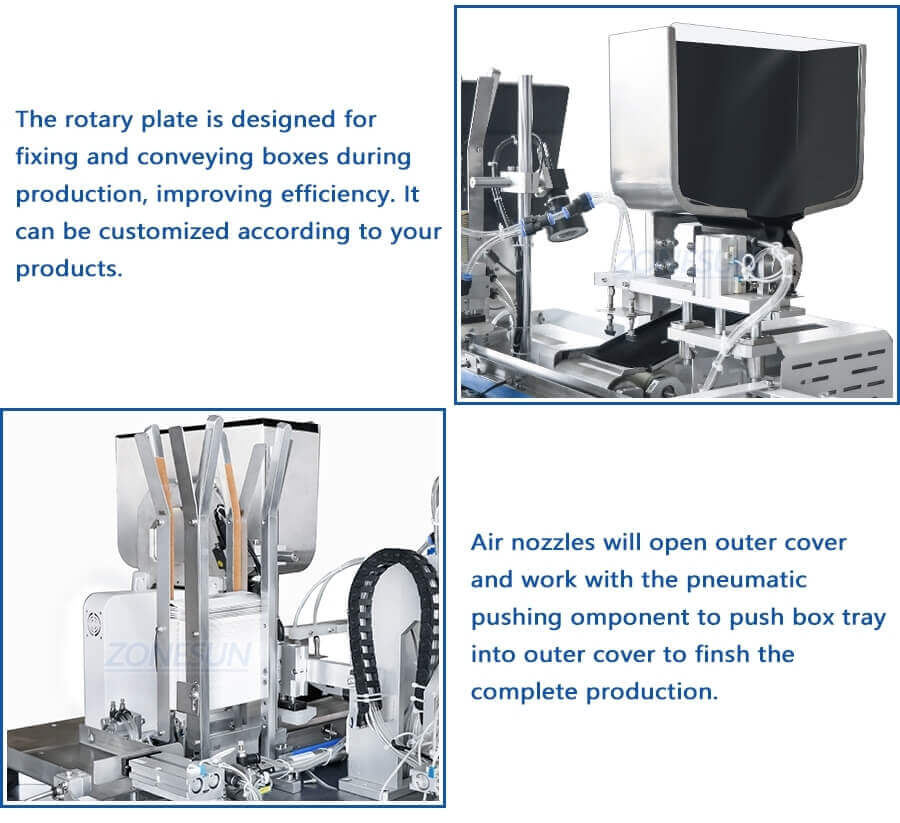 The rotary plate is designed for fixing and conveying boxes during production, improving efficiency. It can be customized according to your products.

ZONESUN

ZONESUN

Air nozzles will open outer cover and work with the pneumatic pushing omponent to push box tray into outer cover to finsh the complete production.