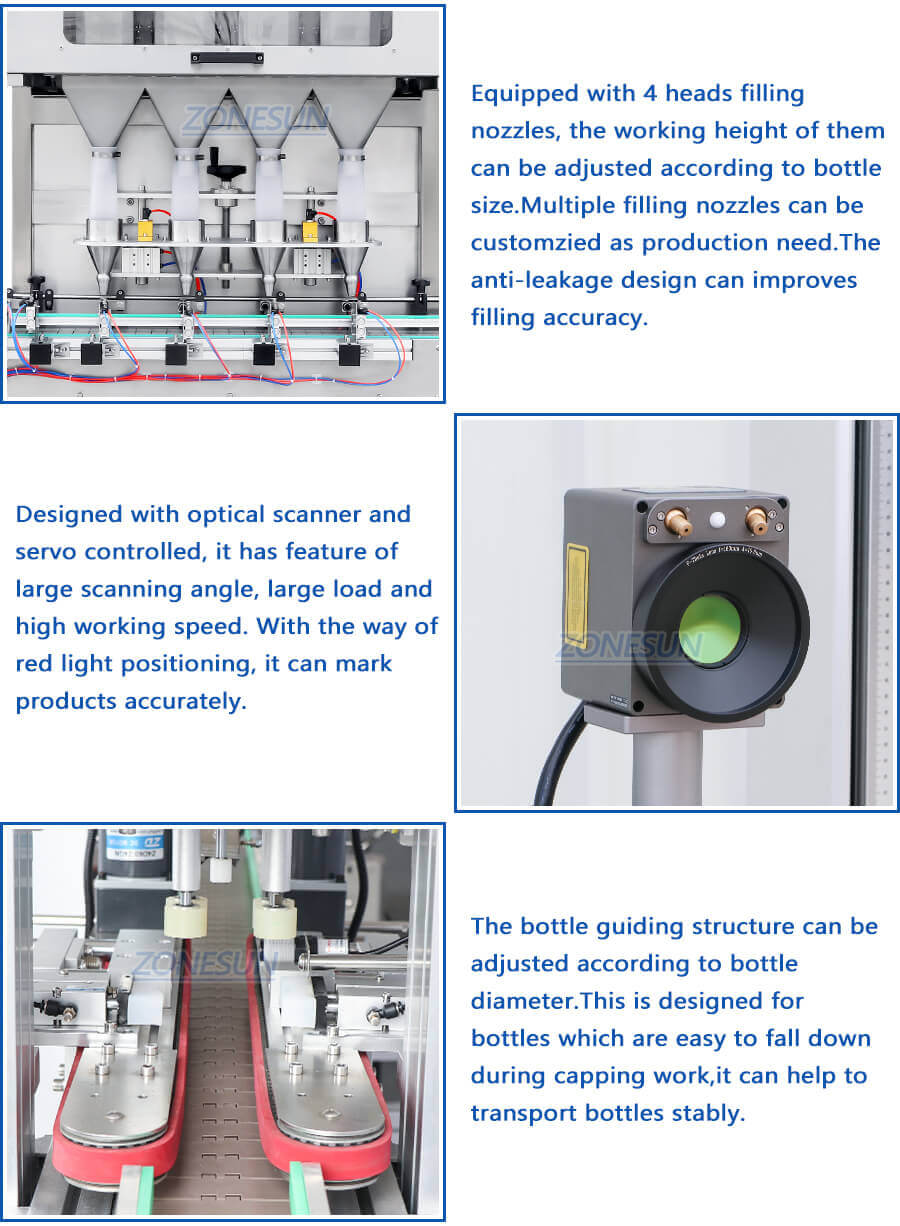 ZONESUN

Equipped with 4 heads filling nozzles, the working height of them can be adjusted according to bottle size.Multiple filling nozzles can be customzied as production need.The anti-leakage design can improves filling accuracy.

Designed with optical scanner and servo controlled, it has feature of large scanning angle, large load and high working speed. With the way of red light positioning, it can mark products accurately.

ZONESUN

ZONESUN

The bottle guiding structure can be adjusted according to bottle diameter.This is designed for bottles which are easy to fall down during capping work,it can help to transport bottles stably.