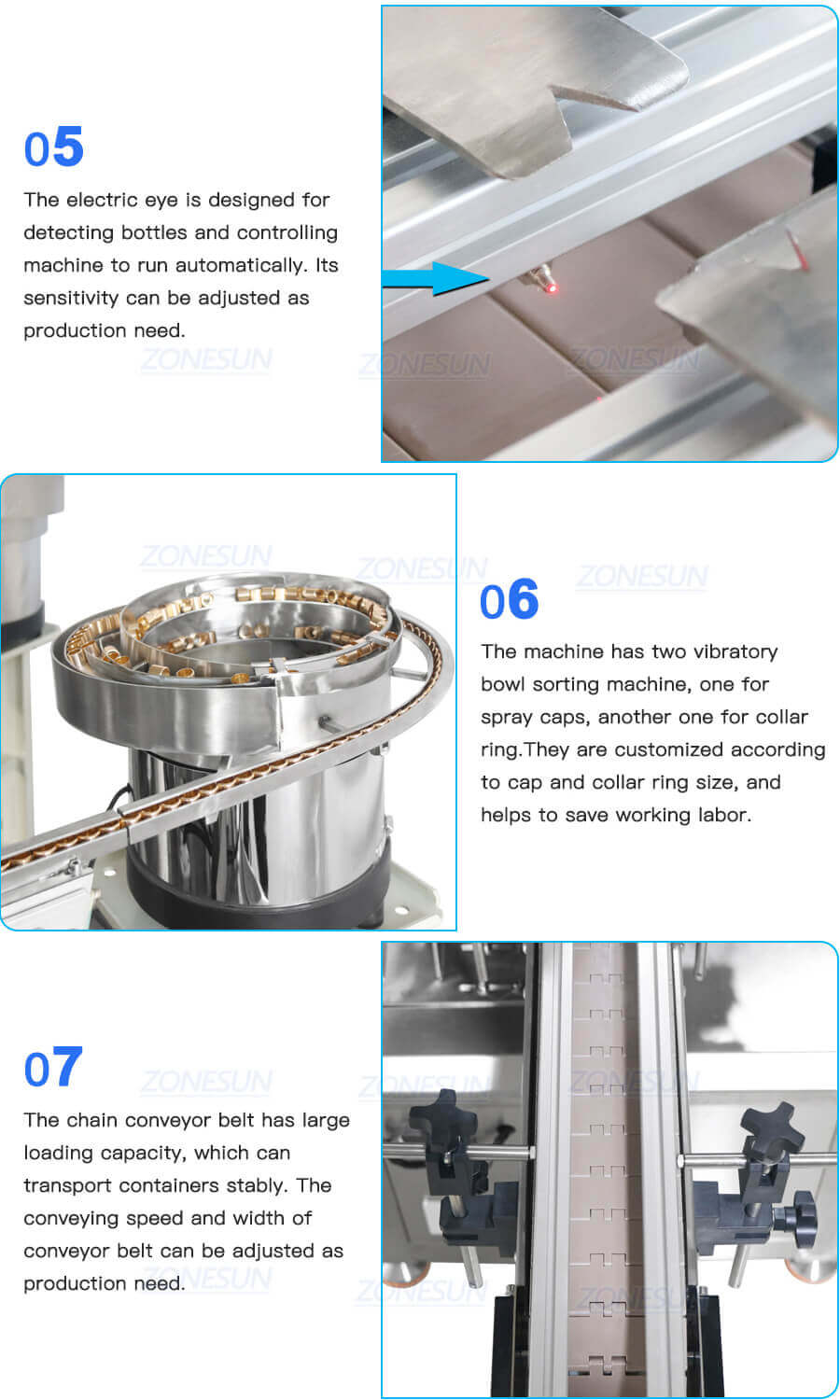 05

The electric eye is designed for detecting bottles and controlling machine to run automatically. Its sensitivity can be adjusted as production need.

ZONESUN ZONESUN ZONESUN

ZONESUN ZONESUN ZONESUN

06

The machine has two vibratory bowl sorting machine, one for spray caps, another one for collar ring.They are customized according to cap and collar ring size, and helps to save working labor.

07

ZONESUN ZONESUN ZONESUN

The chain conveyor belt has large loading capacity, which can transport containers stably. The conveying speed and width of conveyor belt can be adjusted as production need.

ZONESUN ZONESUN ZONESUN