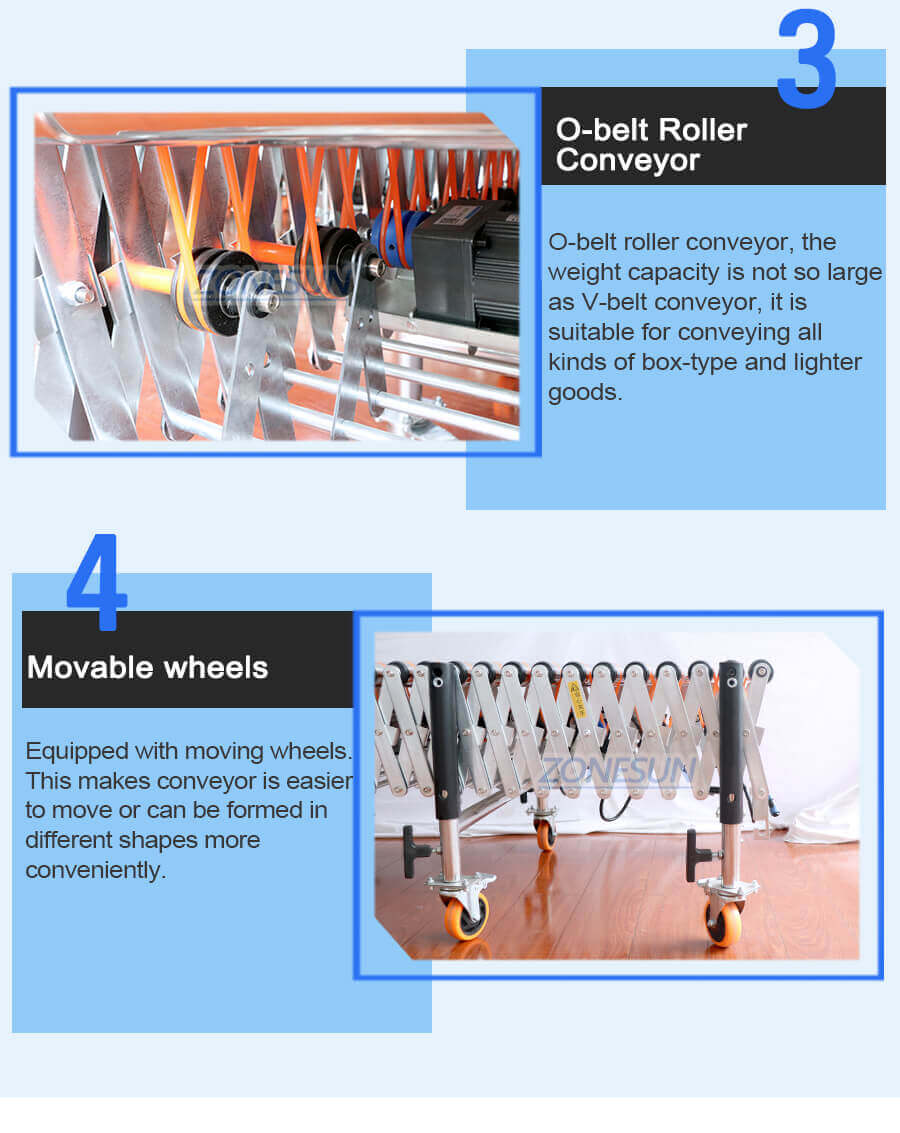 3

O-belt Roller Conveyor

O-belt roller conveyor, the weight capacity is not so large as V-belt conveyor, it is suitable for conveying all kinds of box-type and lighter goods.

4

Movable wheels

Equipped with moving wheels. This makes conveyor is easier to move or can be formed in different shapes more conveniently.

ZONESUN