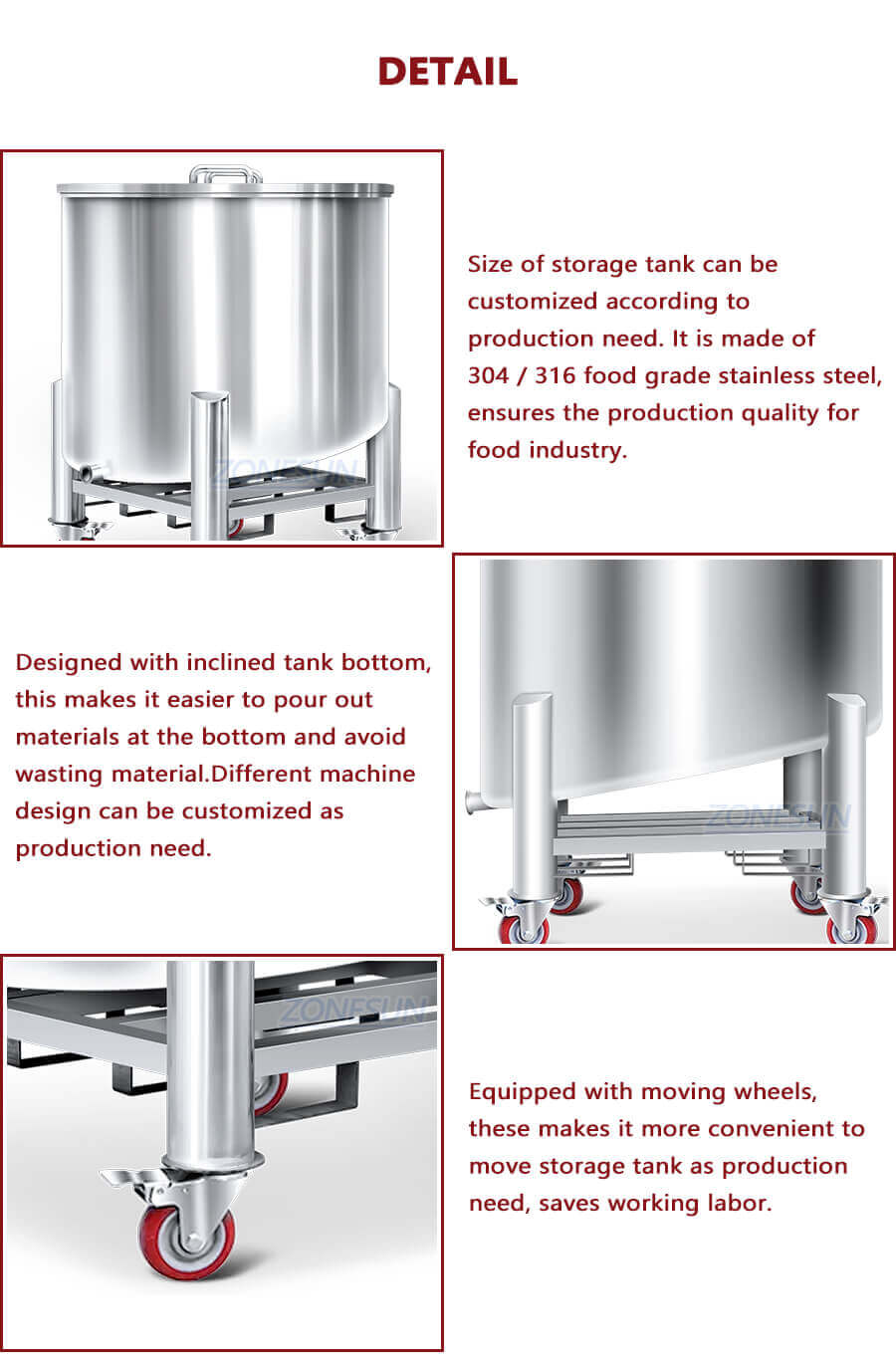 DETAIL

ZONESUN

Size of storage tank can be customized according to production need. It is made of 304 / 316 food grade stainless steel, ensures the production quality for food industry.

Designed with inclined tank bottom, this makes it easier to pour out materials at the bottom and avoid wasting material.Different machine design can be customized as production need.

ZONESUN

ZONESUN

Equipped with moving wheels, these makes it more convenient to move storage tank as production need, saves working labor.