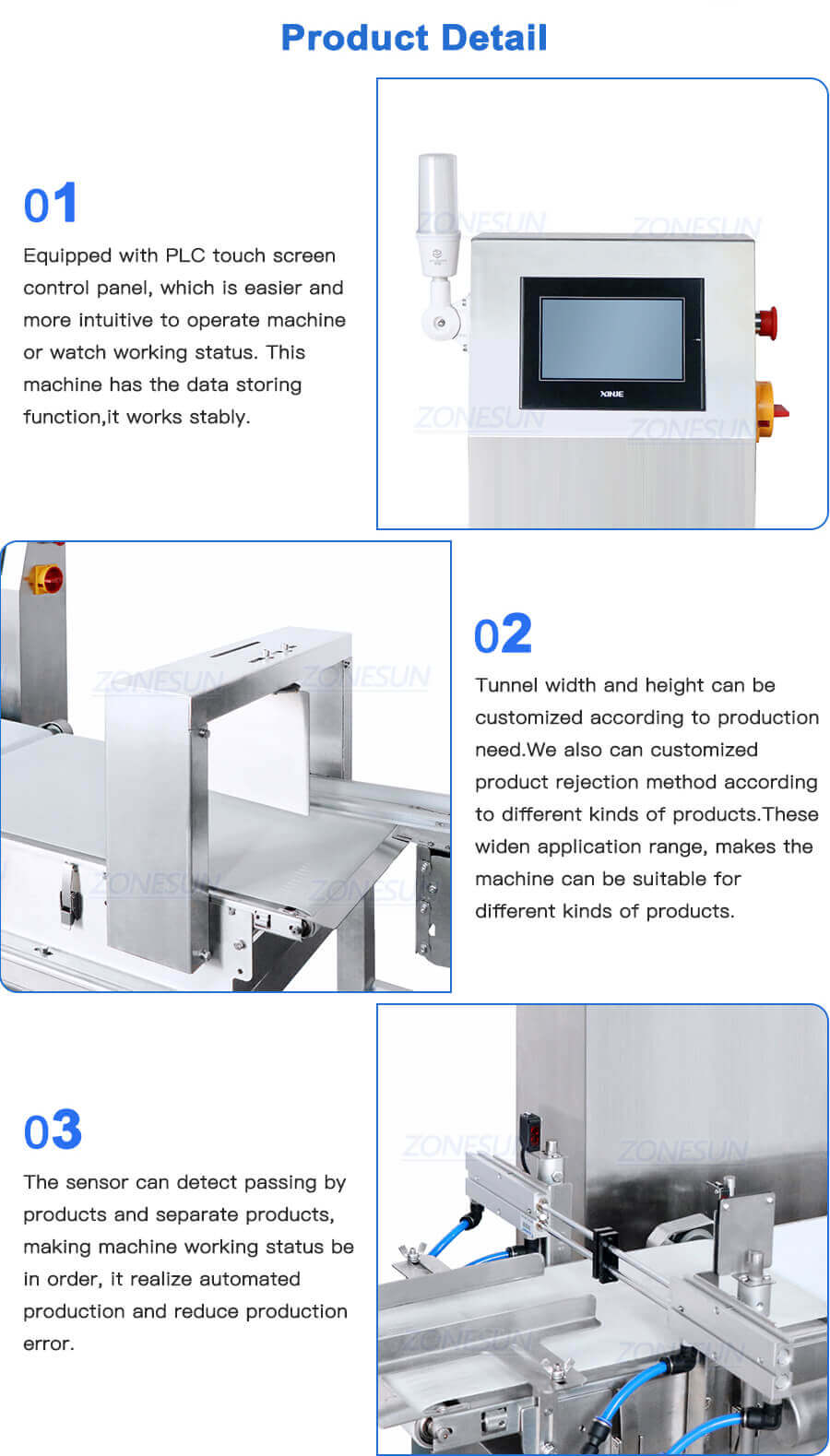 Product Detail

01

Equipped with PLC touch screen control panel, which is easier and more intuitive to operate machine or watch working status. This machine has the data storing function,it works stably.

ZONESUN ZONESUN

XINJE

ZONESUN ZONESUN

ZONESUN ZONESUN

ZONESUN ZONESUN

02

Tunnel width and height can be customized according to production need.We also can customized product rejection method according to different kinds of products.These widen application range, makes the machine can be suitable for different kinds of products.

03

The sensor can detect passing by products and separate products, making machine working status be in order, it realize automated production and reduce production error.

ZONESUN ZONESUN

ZONESUN ZONESUN