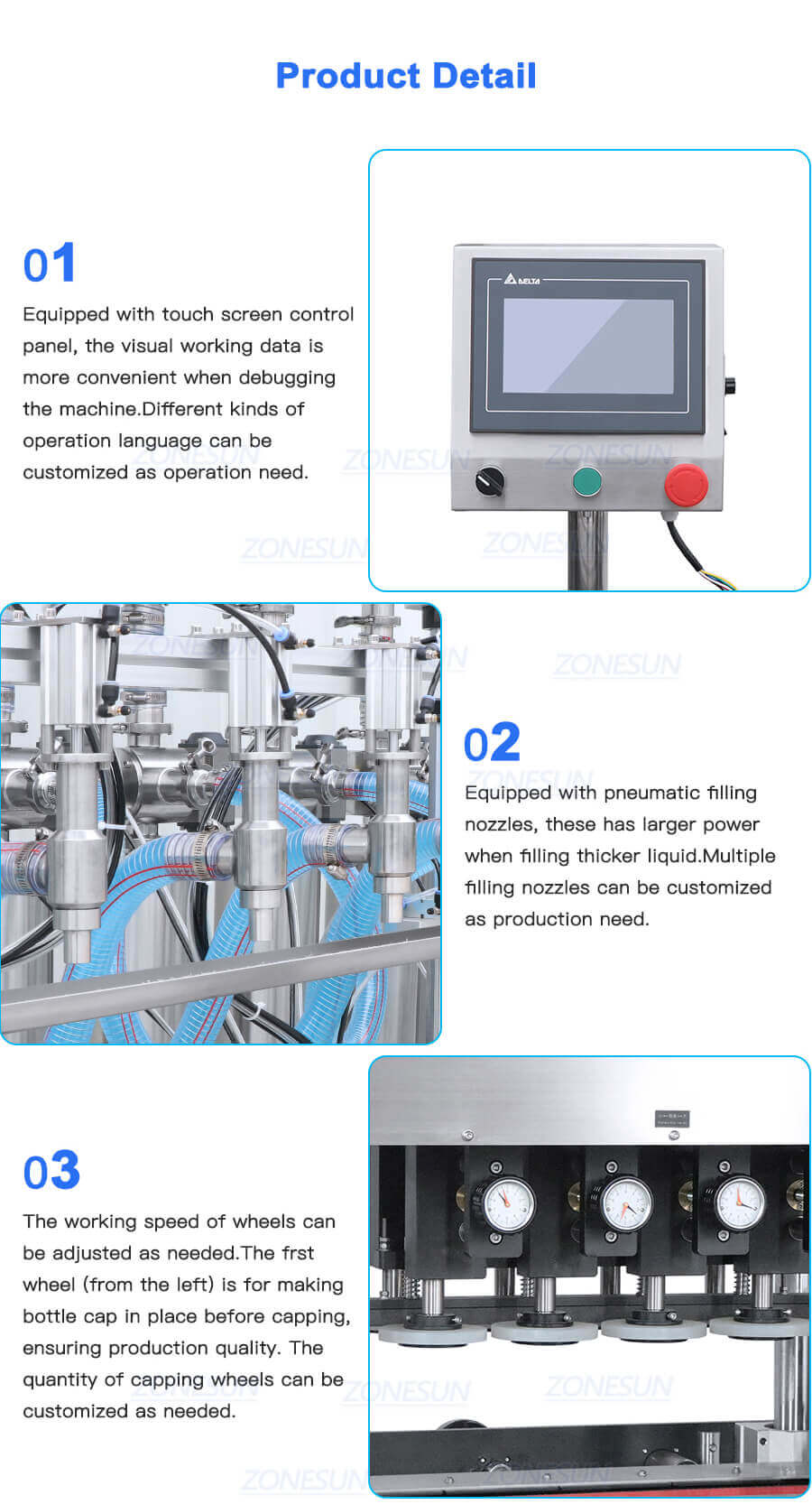 Product Detail

01
Equipped with touch screen control panel, the visual working data is more convenient when debugging the machine.Different kinds of operation language can be customized as operation need.

DELTA

ZONESUN

02
Equipped with pneumatic filling nozzles, these has larger power when filling thicker liquid.Multiple filling nozzles can be customized as production need.

03
The working speed of wheels can be adjusted as needed.The frst wheel (from the left) is for making bottle cap in place before capping, ensuring production quality. The quantity of capping wheels can be customized as needed.