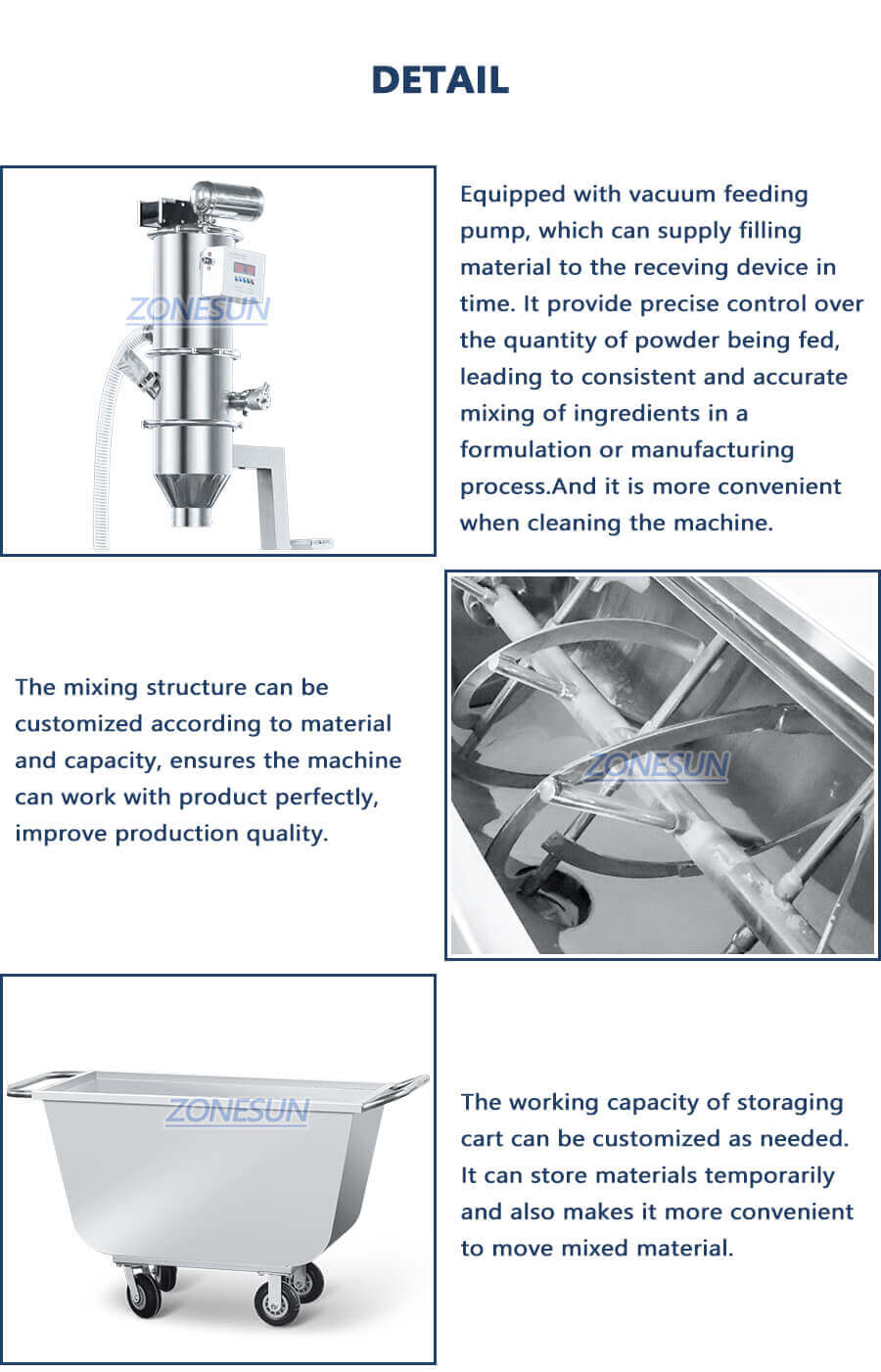 DETAIL

ZONESUN

Equipped with vacuum feeding pump, which can supply filling material to the receving device in time. It provide precise control over the quantity of powder being fed, leading to consistent and accurate mixing of ingredients in a formulation or manufacturing process.And it is more convenient when cleaning the machine.

The mixing structure can be customized according to material and capacity, ensures the machine can work with product perfectly, improve production quality.

ZONESUN

ZONESUN

The working capacity of storaging cart can be customized as needed. It can store materials temporarily and also makes it more convenient to move mixed material.