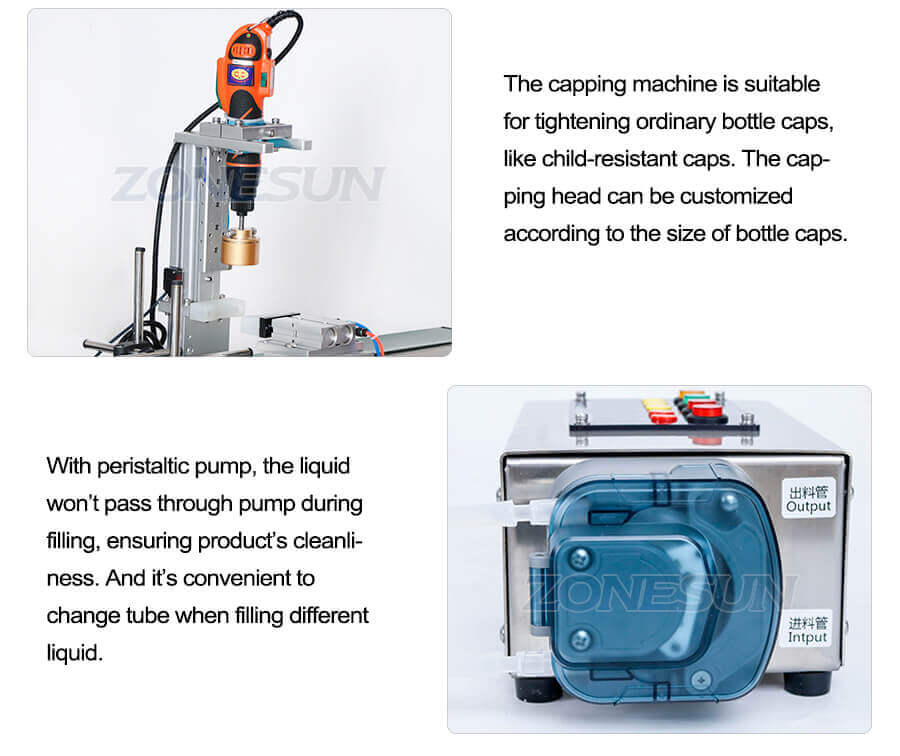 ZONESUN

The capping machine is suitable for tightening ordinary bottle caps, like child-resistant caps. The capping head can be customized according to the size of bottle caps.

With peristaltic pump, the liquid won't pass through pump during filling, ensuring product's cleanliness. And it's convenient to change tube when filling different liquid.

出料管
Output

ZONESUN

进料管
Intput