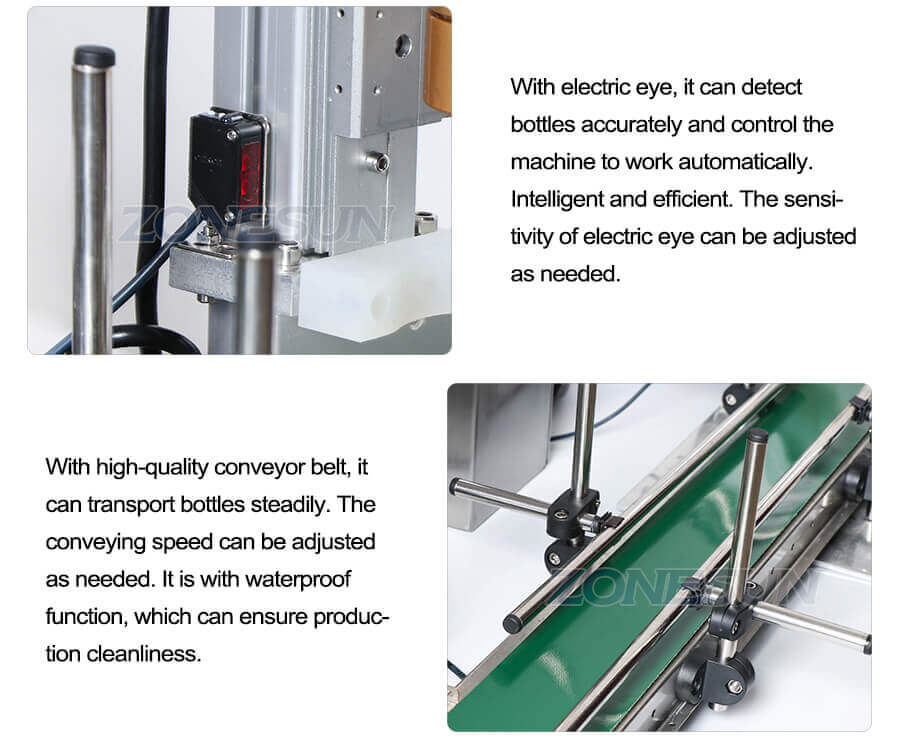 ZONESUN

With electric eye, it can detect bottles accurately and control the machine to work automatically. Intelligent and efficient. The sensitivity of electric eye can be adjusted as needed.

With high-quality conveyor belt, it can transport bottles steadily. The conveying speed can be adjusted as needed. It is with waterproof function, which can ensure production cleanliness.

ZONESUN