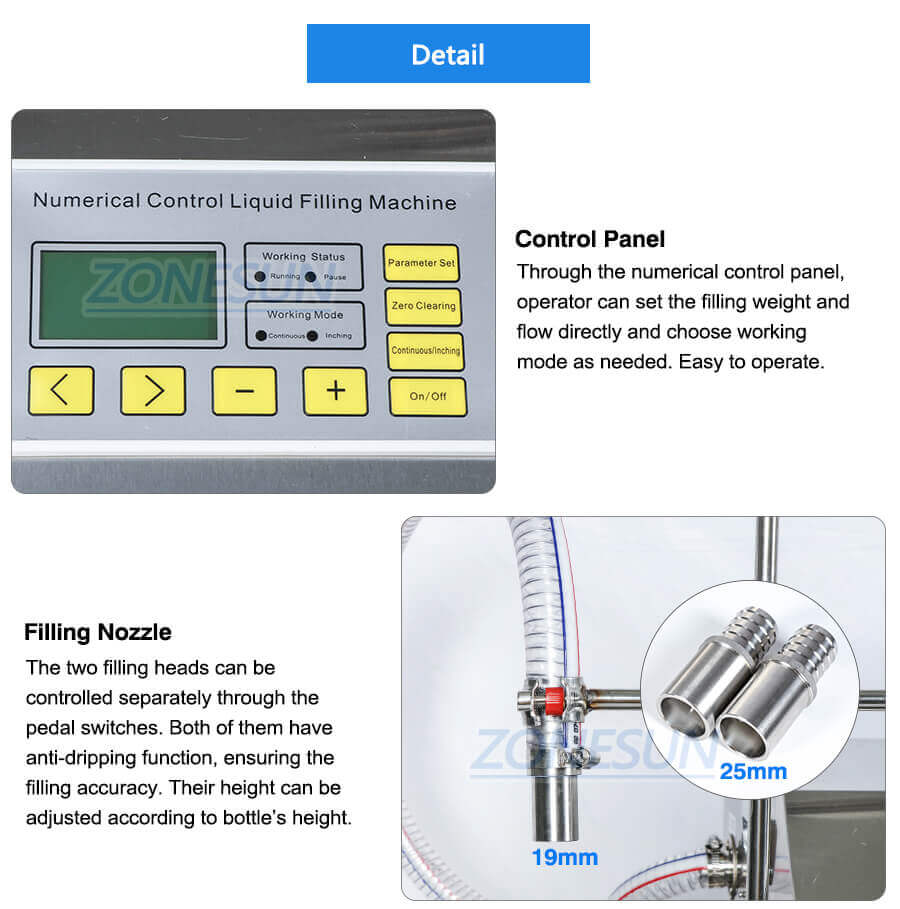 Detail

Numerical Control Liquid Filling Machine

ZONESUN

Working Status
Running Pause

Working Mode
Continuous Inching

Parameter Set

Zero Clearing

Continuous/Inching

On/Off

<

>

−

+

Control Panel

Through the numerical control panel, operator can set the filling weight and flow directly and choose working mode as needed. Easy to operate.

Filling Nozzle

The two filling heads can be controlled separately through the pedal switches. Both of them have anti-dripping function, ensuring the filling accuracy. Their height can be adjusted according to bottle's height.

ZONESUN

25mm

19mm