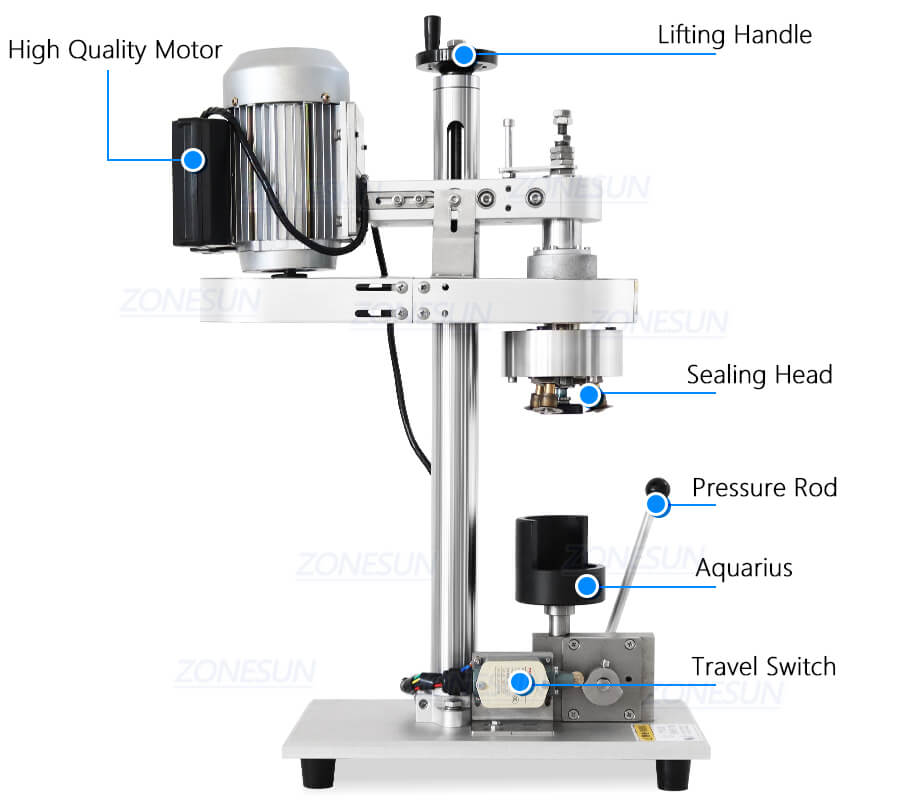 High Quality Motor

Lifting Handle

ZONESUN

ZONESUN

ZONESUN

ZONESUN

Sealing Head

Pressure Rod

ZONESUN

ZONESUN

Aquarius

ZONESUN

Travel Switch

ZONESUN