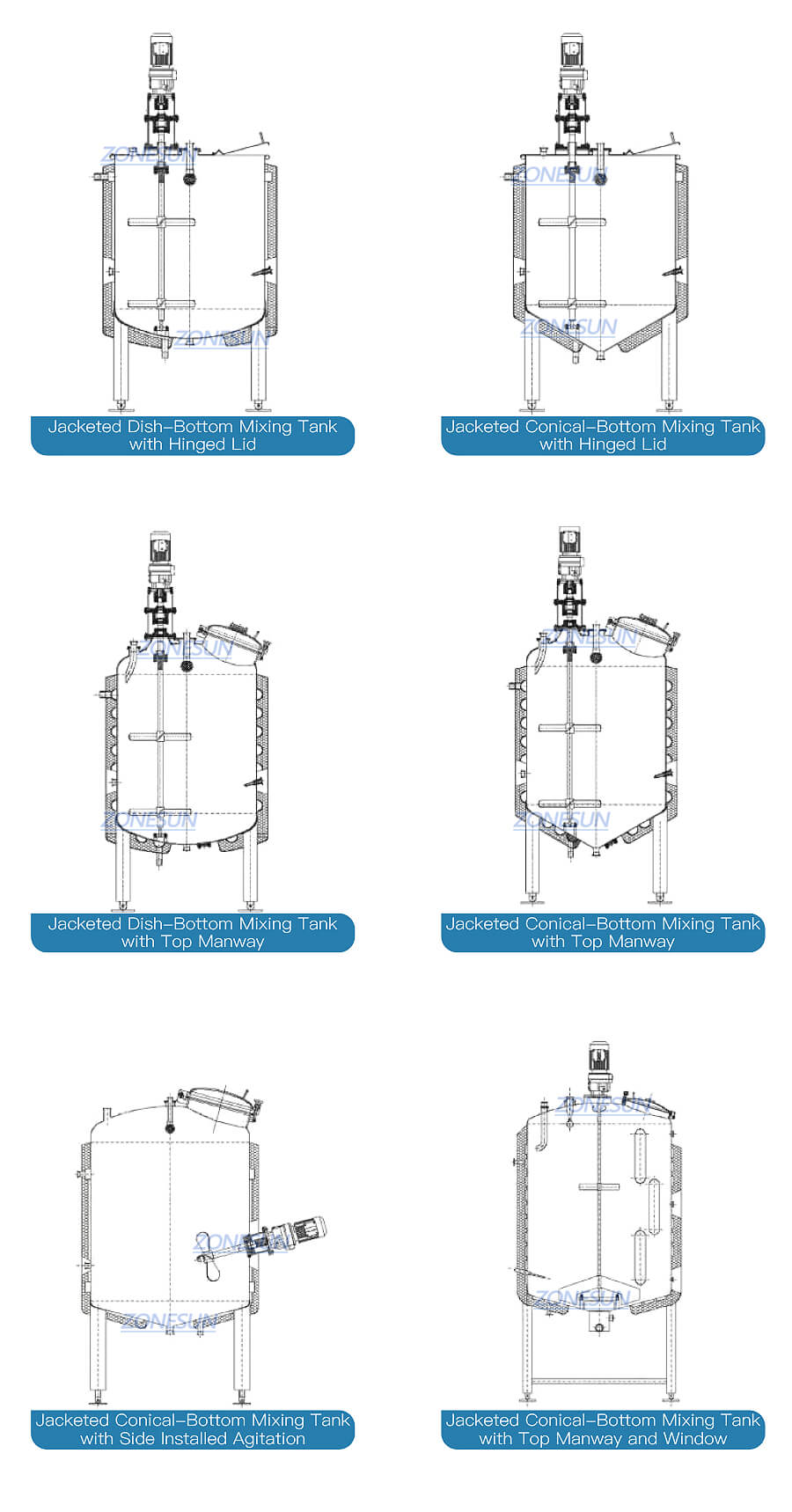 ZONESUN

ZONESUN

Jacketed Dish–Bottom Mixing Tank with Hinged Lid

ZONESUN

ZONESUN

Jacketed Conical–Bottom Mixing Tank with Hinged Lid

ZONESUN

ZONESUN

Jacketed Dish–Bottom Mixing Tank with Top Manway

ZONESUN

ZONESUN

Jacketed Conical–Bottom Mixing Tank with Top Manway

ZONESUN

ZONESUN

Jacketed Conical–Bottom Mixing Tank with Side Installed Agitation

ZONESUN

ZONESUN

Jacketed Conical–Bottom Mixing Tank with Top Manway and Window