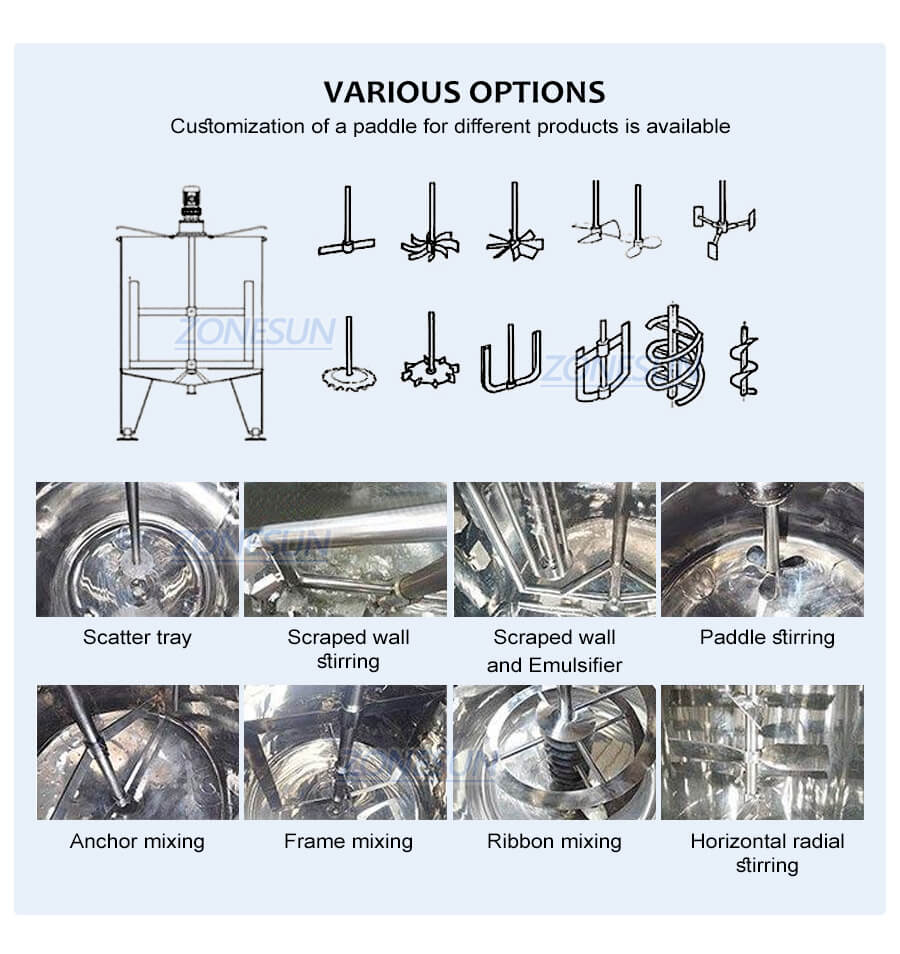 VARIOUS OPTIONS

Customization of a paddle for different products is available

ZONESUN

ZONESUN

ZONESUN

Scatter tray

Scraped wall stirring

Scraped wall and Emulsifier

Paddle stirring

ZONESUN

Anchor mixing

Frame mixing

Ribbon mixing

Horizontal radial stirring