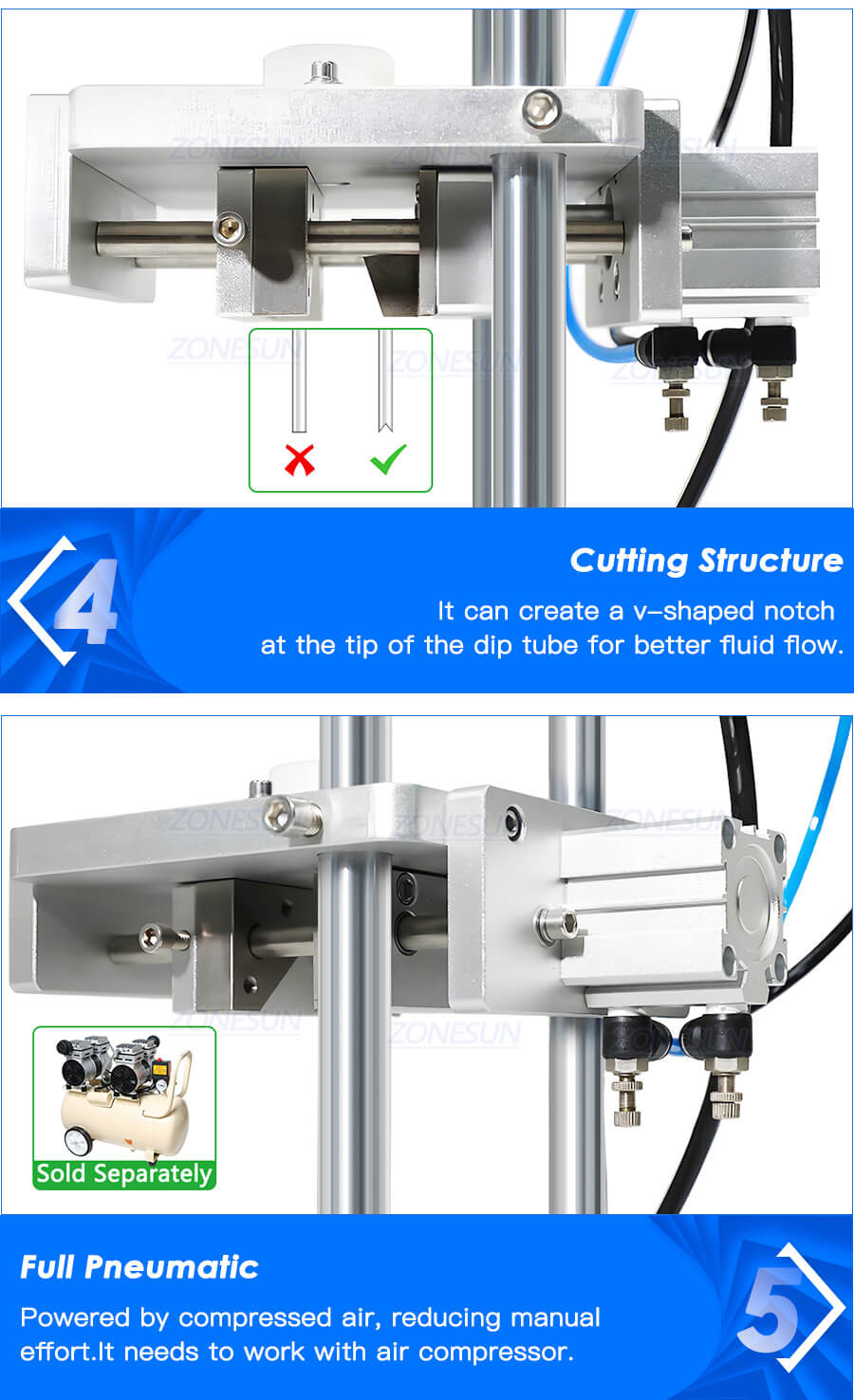 ZONESUN ZONESUN ZONESUN

ZONESUN ZONESUN ZONESUN

4

Cutting Structure

It can create a v-shaped notch at the tip of the dip tube for better fluid flow.

ZONESUN ZONESUN ZONESUN

ZONESUN ZONESUN

Sold Separately

Full Pneumatic

Powered by compressed air, reducing manual effort.It needs to work with air compressor.

5