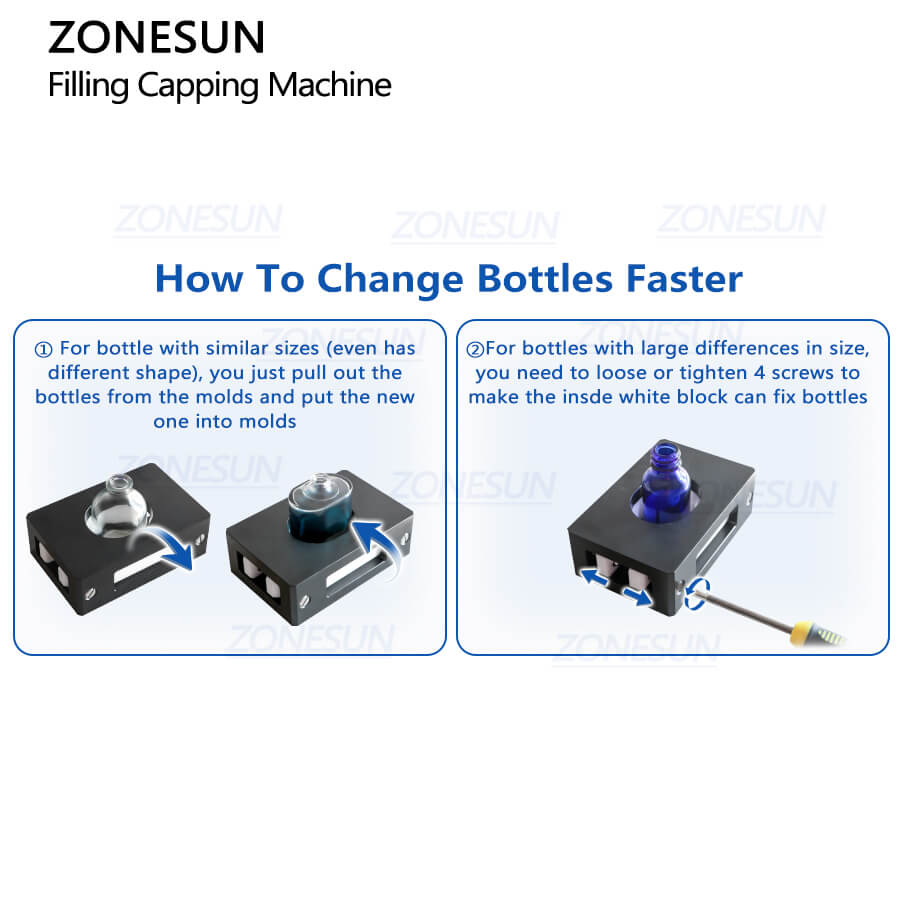 ZONESUN
Filling Capping Machine

ZONESUN ZONESUN ZONESUN

How To Change Bottles Faster

① For bottle with similar sizes (even has different shape), you just pull out the bottles from the molds and put the new one into molds

②For bottles with large differences in size, you need to loose or tighten 4 screws to make the insde white block can fix bottles

ZONESUN ZONESUN ZONESUN ZONESUN ZONESUN ZONESUN ZONESUN